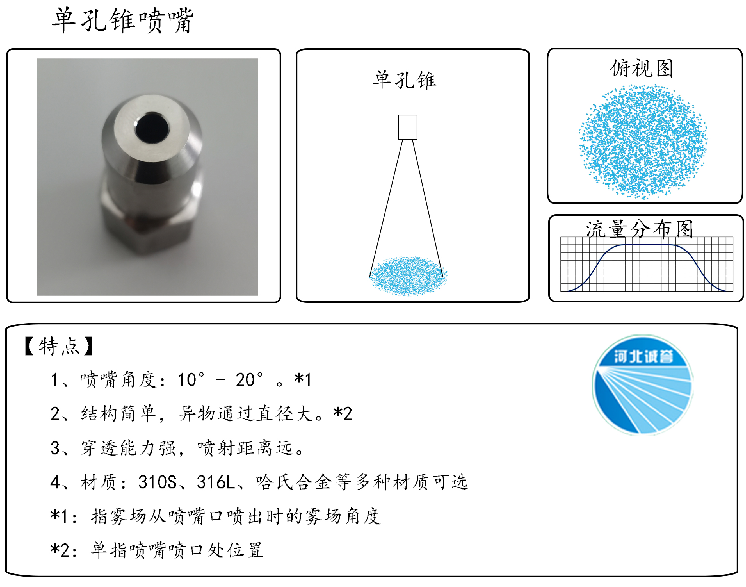 单孔锥喷嘴

单孔锥

俯视图

流量分布图

【特点】

1、喷嘴角度：10° - 20° 。*1

2、结构简单，异物通过直径大。*2

3、穿透能力强，喷射距离远。

4、材质：310S、316L、哈氏合金等多种材质可选

*1：指雾场从喷嘴口喷出时的雾场角度

*2：单指喷嘴喷口处位置

河北诚誉